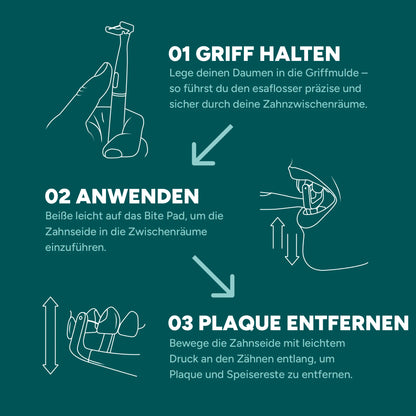 01 GRIFF HALTEN
Lege deinen Daumen in die Griffmulde – so führst du den esaflosser präzise und sicher durch deine Zahnzwischenräume.

02 ANWENDEN
Beiße leicht auf das Bite Pad, um die Zahnseide in die Zwischenräume einzuführen.

03 PLAQUE ENTFERNEN
Bewege die Zahnseide mit leichtem Druck an den Zähnen entlang, um Plaque und Speisereste zu entfernen.